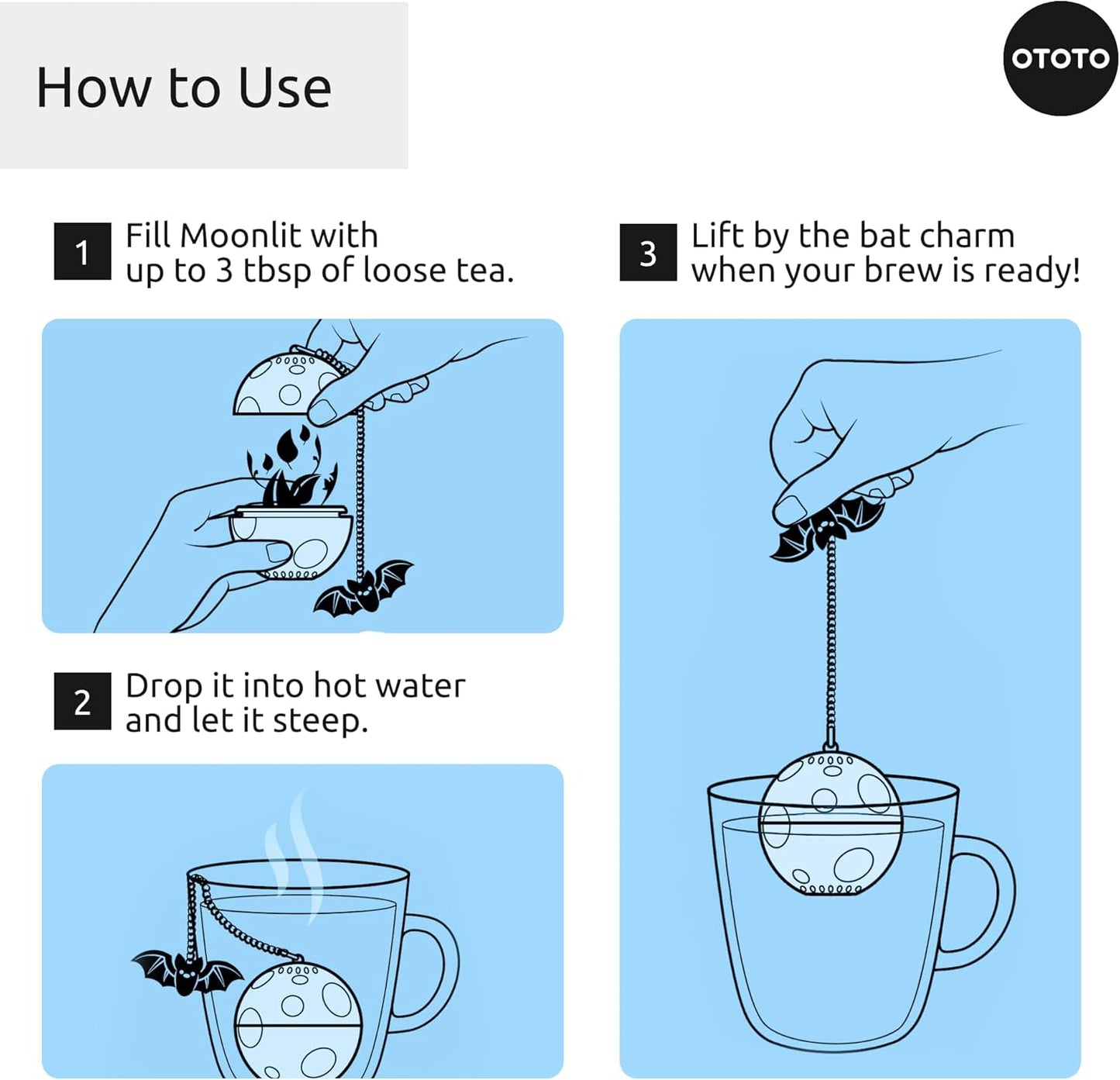 How to Use

OTOTO

1 Fill Moonlit with up to 3 tbsp of loose tea.

2 Drop it into hot water and let it steep.

3 Lift by the bat charm when your brew is ready!